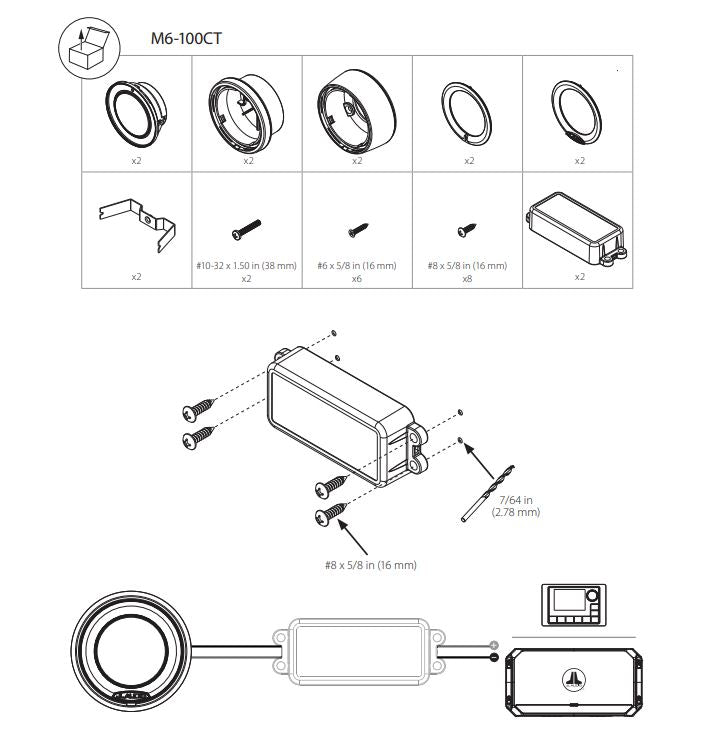 M6-100CT

| x2 | x2 | x2 | x2 | x2 |
|---|---|---|---|---|
| x2 | #10-32 x 1.50 in (38 mm) x2 | #6 x 5/8 in (16 mm) x6 | #8 x 5/8 in (16 mm) x8 | x2 |

7/64 in (2.78 mm)

#8 x 5/8 in (16 mm)

+
−