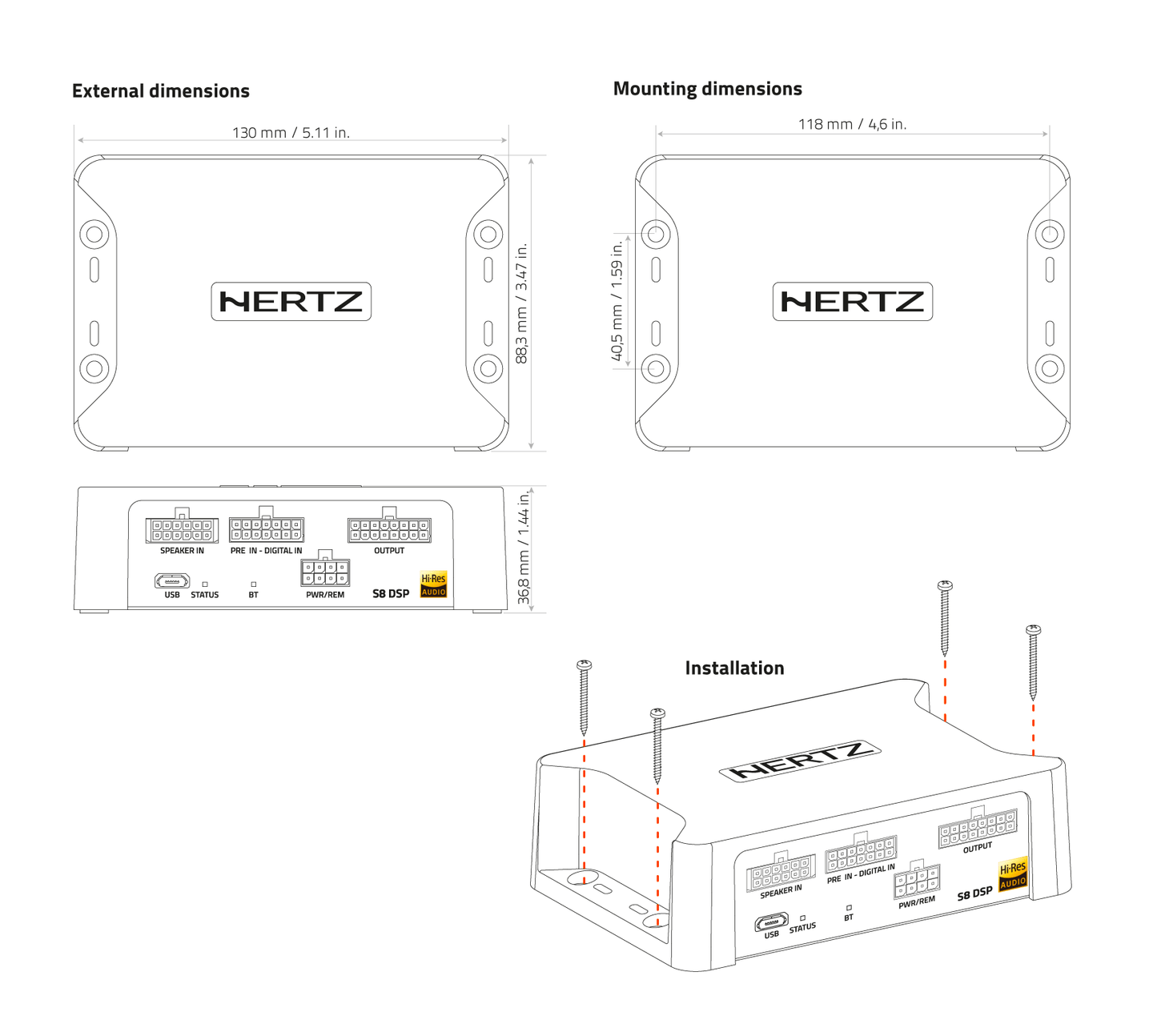 External dimensions

130 mm / 5.11 in.

HERTZ

88,3 mm / 3.47 in.

SPEAKER IN
PRE IN - DIGITAL IN
OUTPUT
USB
STATUS
BT
PWR/REM
S8 DSP
Hi-Res AUDIO

36,8 mm / 1.44 in.

Mounting dimensions

118 mm / 4,6 in.

40,5 mm / 1.59 in.

HERTZ

Installation

HERTZ

SPEAKER IN
PRE IN - DIGITAL IN
OUTPUT
USB
STATUS
BT
PWR/REM
S8 DSP
Hi-Res AUDIO